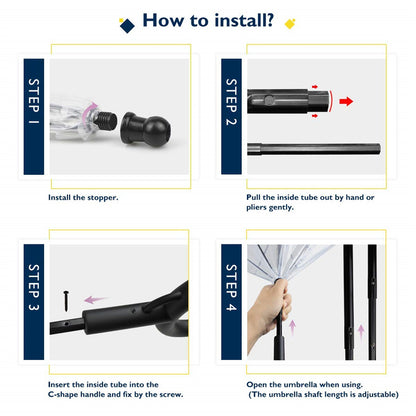 How to install?

STEP 1

Install the stopper.

STEP 2

Pull the inside tube out by hand or pliers gently.

STEP 3

Insert the inside tube into the C-shape handle and fix by the screw.

STEP 4

Open the umbrella when using.
(The umbrella shaft length is adjustable)