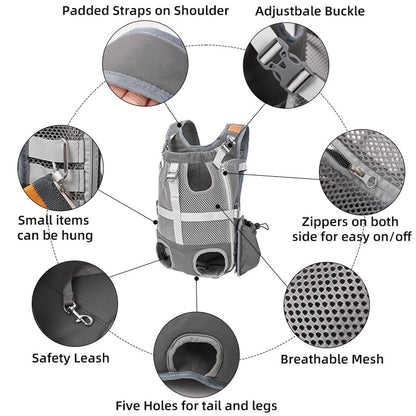 Padded Straps on Shoulder

Adjustbale Buckle

Small items can be hung

Zippers on both side for easy on/off

Safety Leash

Breathable Mesh

Five Holes for tail and legs