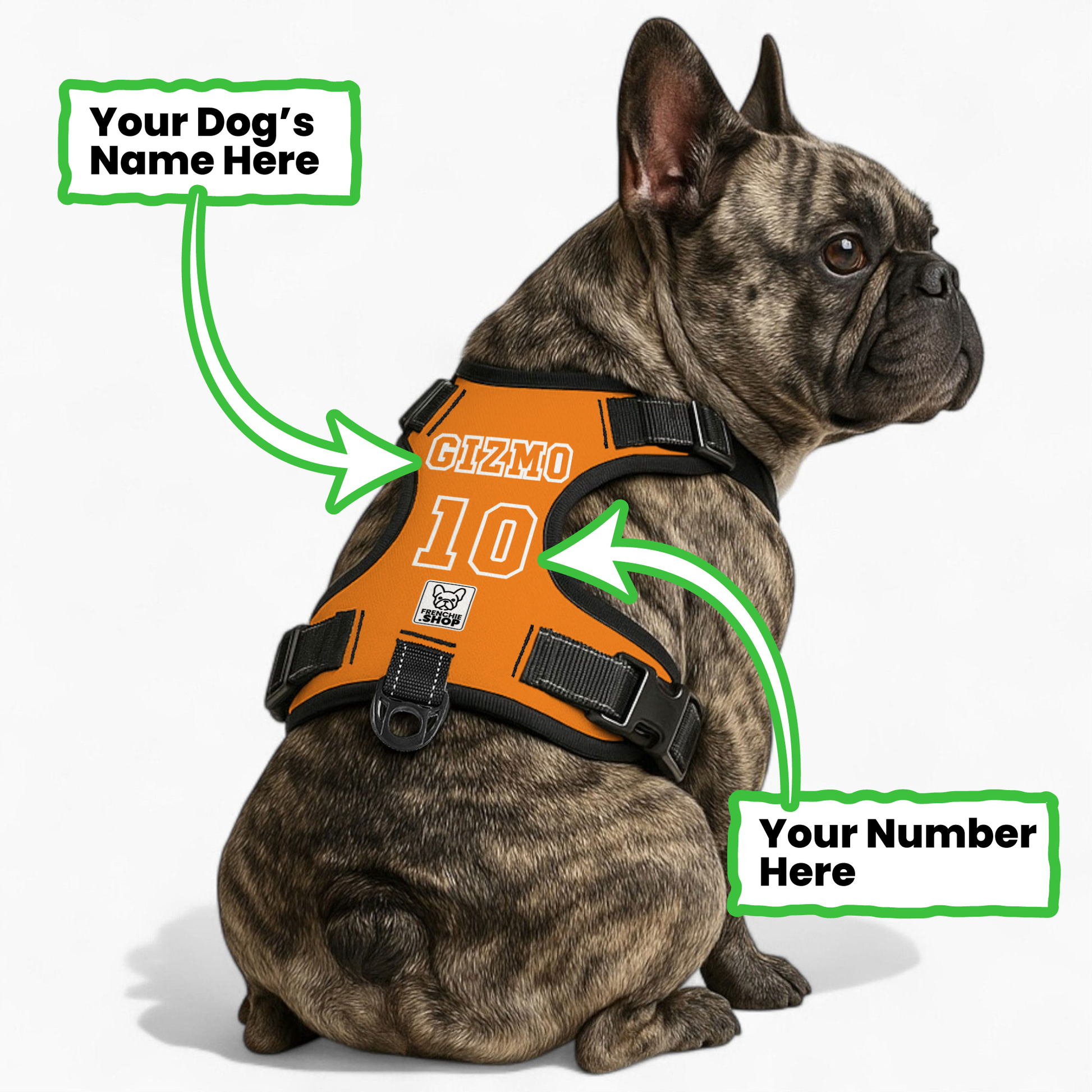 Your Dog's Name Here

GIZMO

10

FRENCHIE .SHOP

Your Number Here