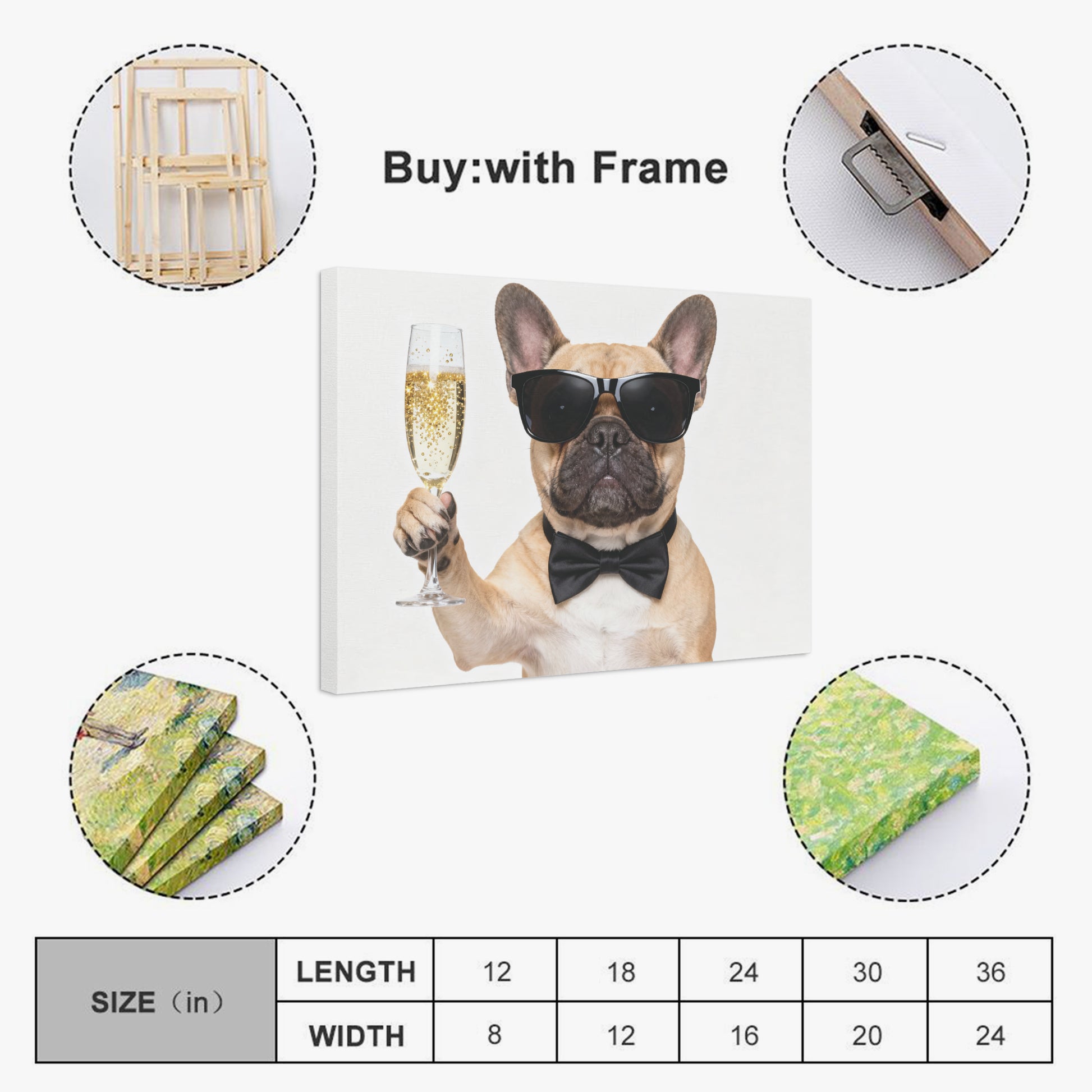 Buy:with Frame

| SIZE（in） | LENGTH | 12 | 18 | 24 | 30 | 36 |
|---|---|---|---|---|---|---|
| | WIDTH | 8 | 12 | 16 | 20 | 24 |