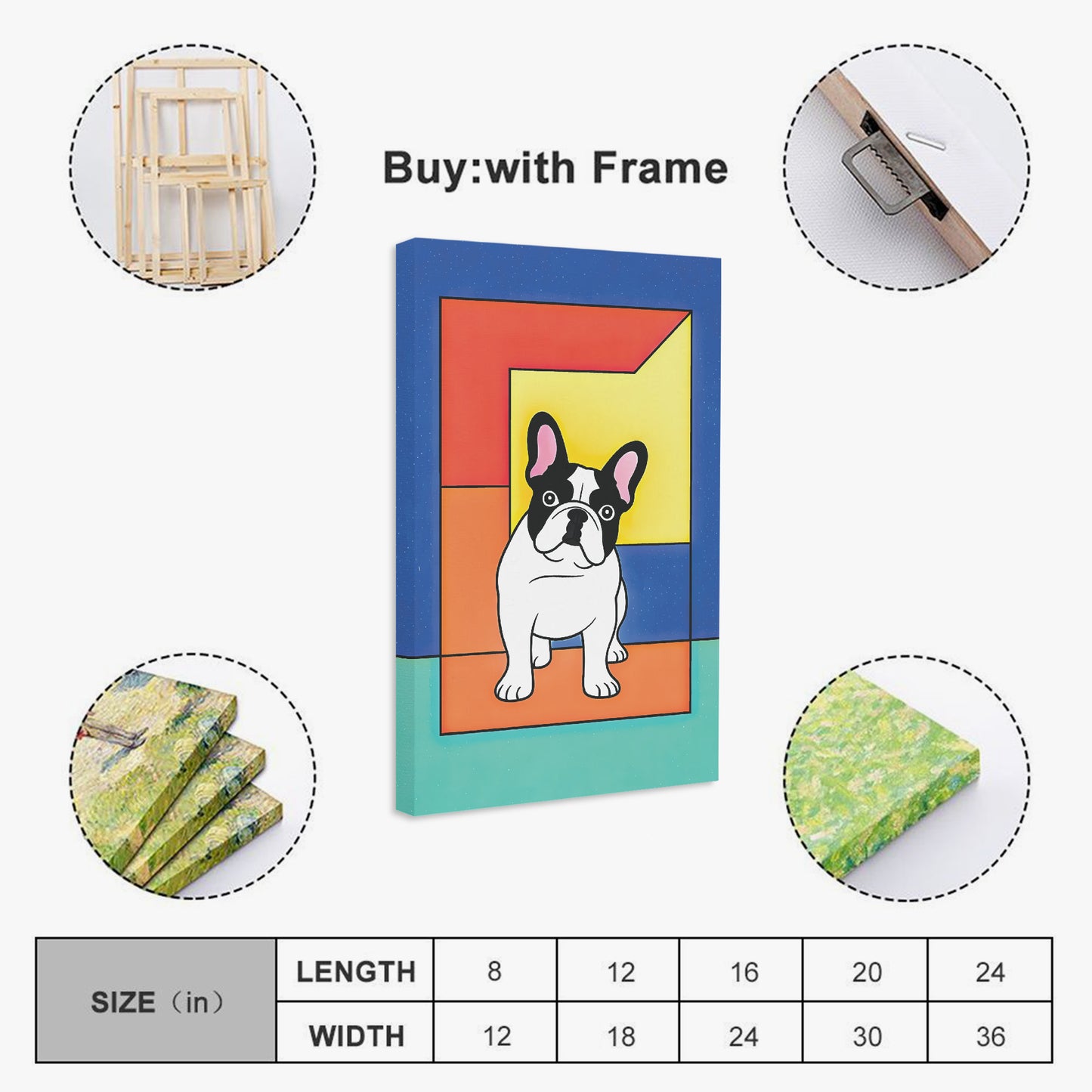 Buy:with Frame

| SIZE（in） | LENGTH | 8 | 12 | 16 | 20 | 24 |
|---|---|---|---|---|---|---|
| | WIDTH | 12 | 18 | 24 | 30 | 36 |