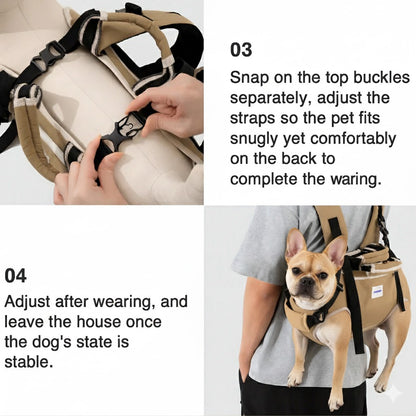 03

Snap on the top buckles separately, adjust the straps so the pet fits snugly yet comfortably on the back to complete the waring.

04

Adjust after wearing, and leave the house once the dog's state is stable.