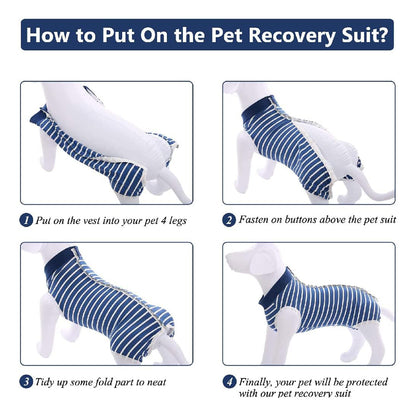 How to Put On the Pet Recovery Suit?

1 Put on the vest into your pet 4 legs

2 Fasten on buttons above the pet suit

3 Tidy up some fold part to neat

4 Finally, your pet will be protected with our pet recovery suit