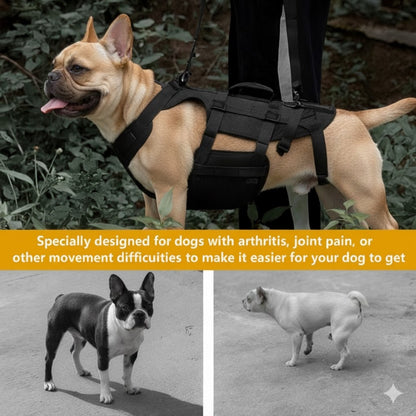 Specially designed for dogs with arthritis, joint pain, or other movement difficuities to make it easier for your dog to get