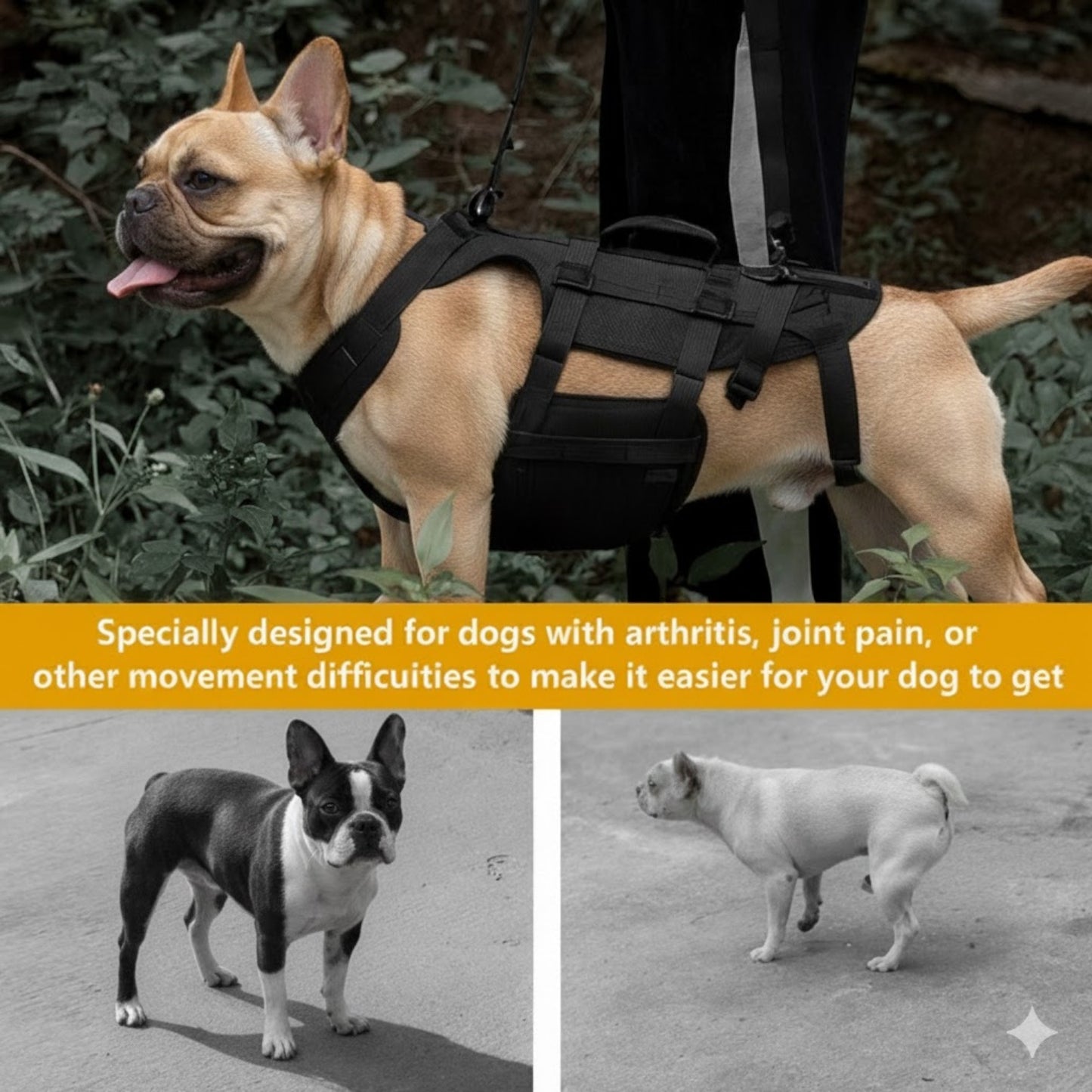 Specially designed for dogs with arthritis, joint pain, or other movement difficuities to make it easier for your dog to get