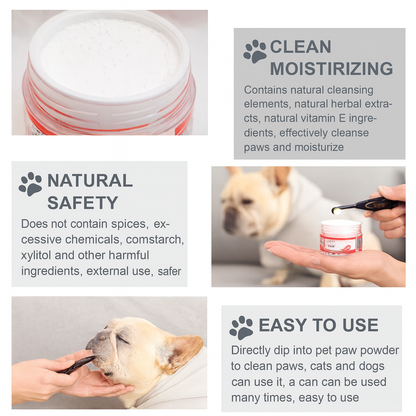 CLEAN MOISTIRIZING

Contains natural cleansing elements, natural herbal extracts, natural vitamin E ingredients, effectively cleanse paws and moisturize

NATURAL SAFETY

Does not contain spices, excessive chemicals, comstarch, xylitol and other harmful ingredients, external use, safer

EASY TO USE

Directly dip into pet paw powder to clean paws, cats and dogs can use it, a can can be used many times, easy to use